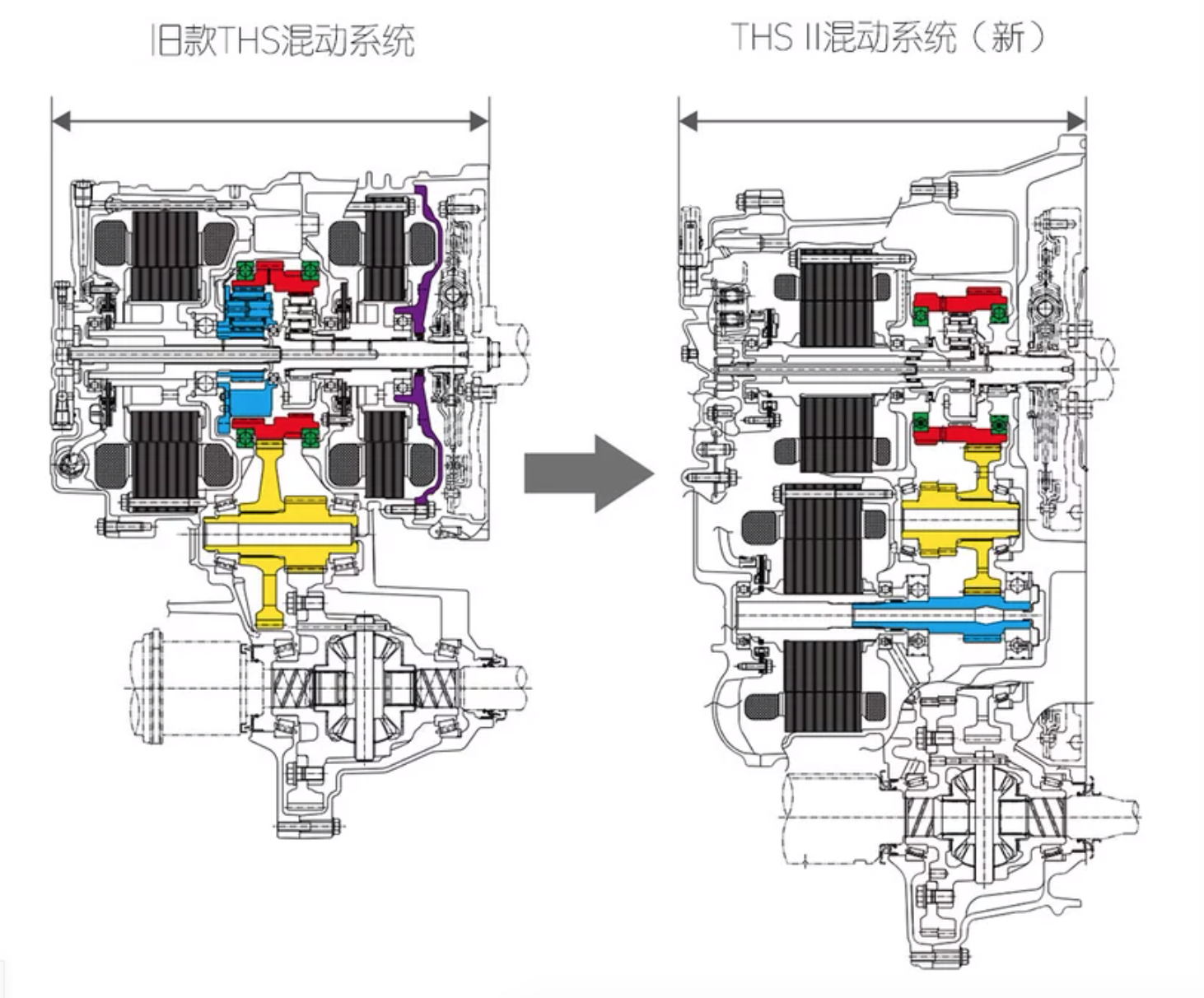 旧款THS混动系统

THS II混动系统（新）